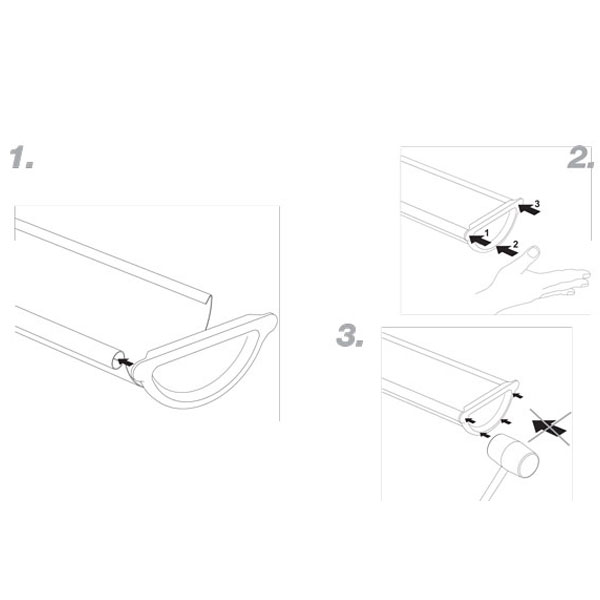 1.

2.

3
1
2

3.